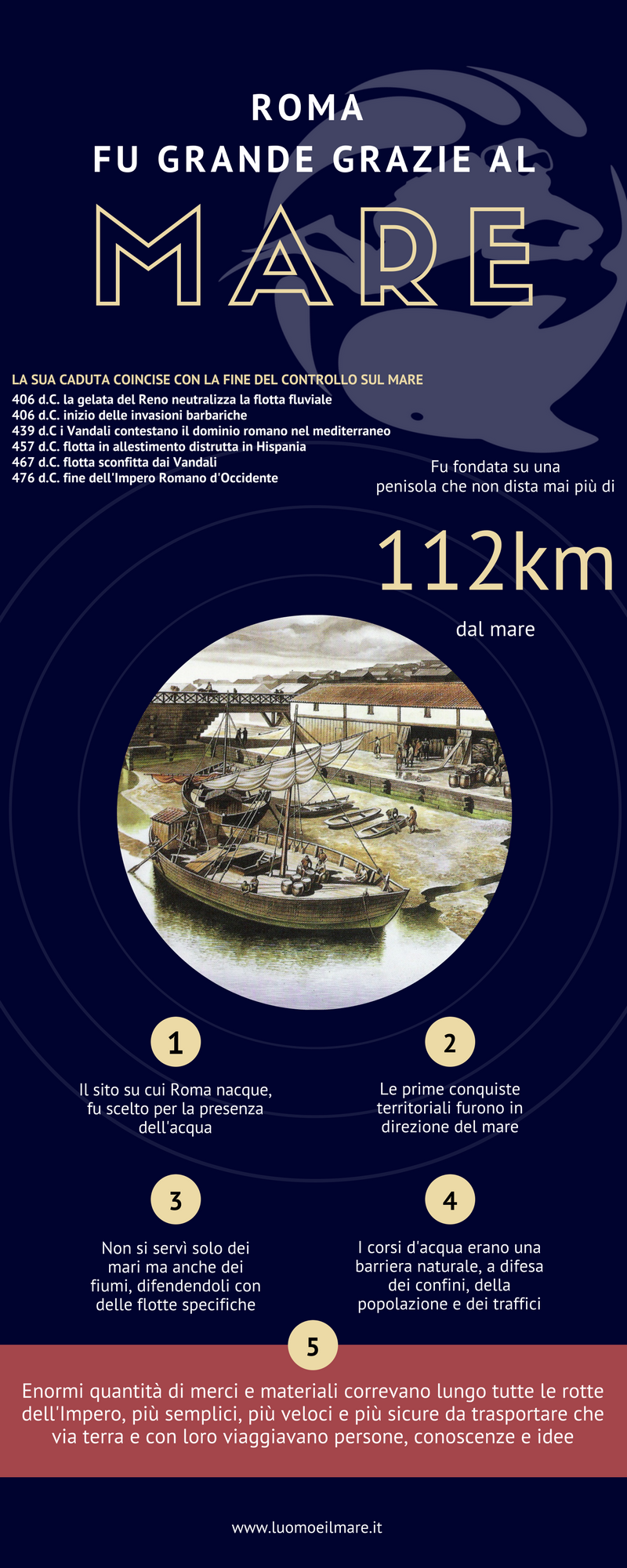 ROMA
FU GRANDE GRAZIE AL
MARE

LA SUA CADUTA COINCISE CON LA FINE DEL CONTROLLO SUL MARE
406 d.C. la gelata del Reno neutralizza la flotta fluviale
406 d.C. inizio delle invasioni barbariche
439 d.C i Vandali contestano il dominio romano nel mediterraneo
457 d.C. flotta in allestimento distrutta in Hispania
467 d.C. flotta sconfitta dai Vandali
476 d.C. fine dell'Impero Romano d'Occidente

Fu fondata su una penisola che non dista mai più di

112km

dal mare

1

Il sito su cui Roma nacque, fu scelto per la presenza dell'acqua

2

Le prime conquiste territoriali furono in direzione del mare

3

Non si servì solo dei mari ma anche dei fiumi, difendendoli con delle flotte specifiche

4

I corsi d'acqua erano una barriera naturale, a difesa dei confini, della popolazione e dei traffici

5

Enormi quantità di merci e materiali correvano lungo tutte le rotte dell'Impero, più semplici, più veloci e più sicure da trasportare che via terra e con loro viaggiavano persone, conoscenze e idee

www.luomoeilmare.it